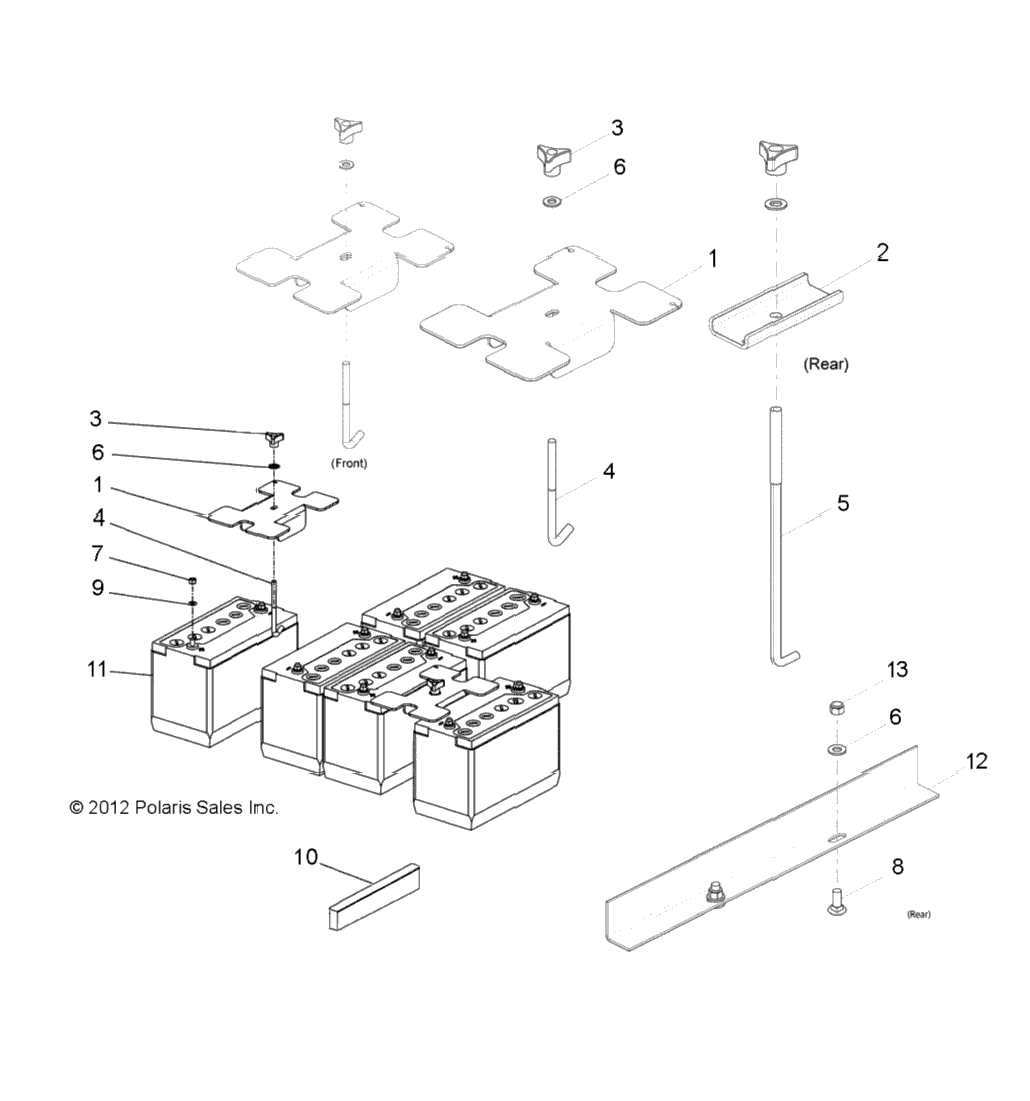 3
6
1
2
(Rear)
3
6
1
4
7
9
11
(Front)
4
5
13
6
12
© 2012 Polaris Sales Inc.
10
8
(Rear)